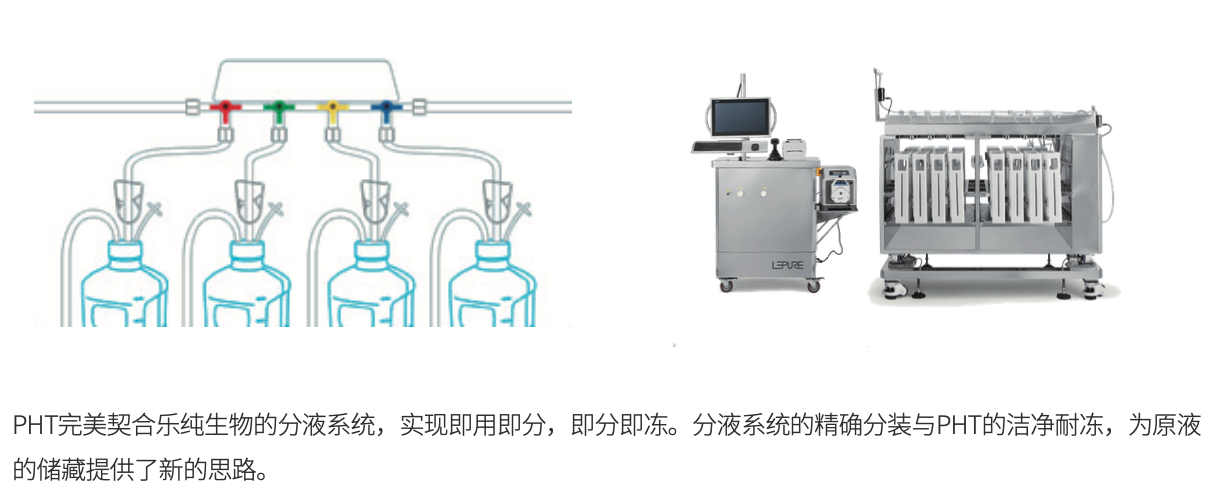 LEPURE

PHT完美契合乐纯生物的分液系统，实现即用即分，即分即冻。分液系统的精确分装与PHT的洁净耐冻，为原液的储藏提供了新的思路。