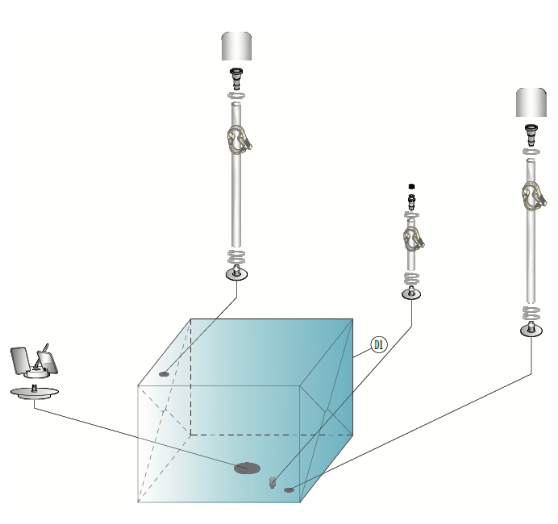 D1